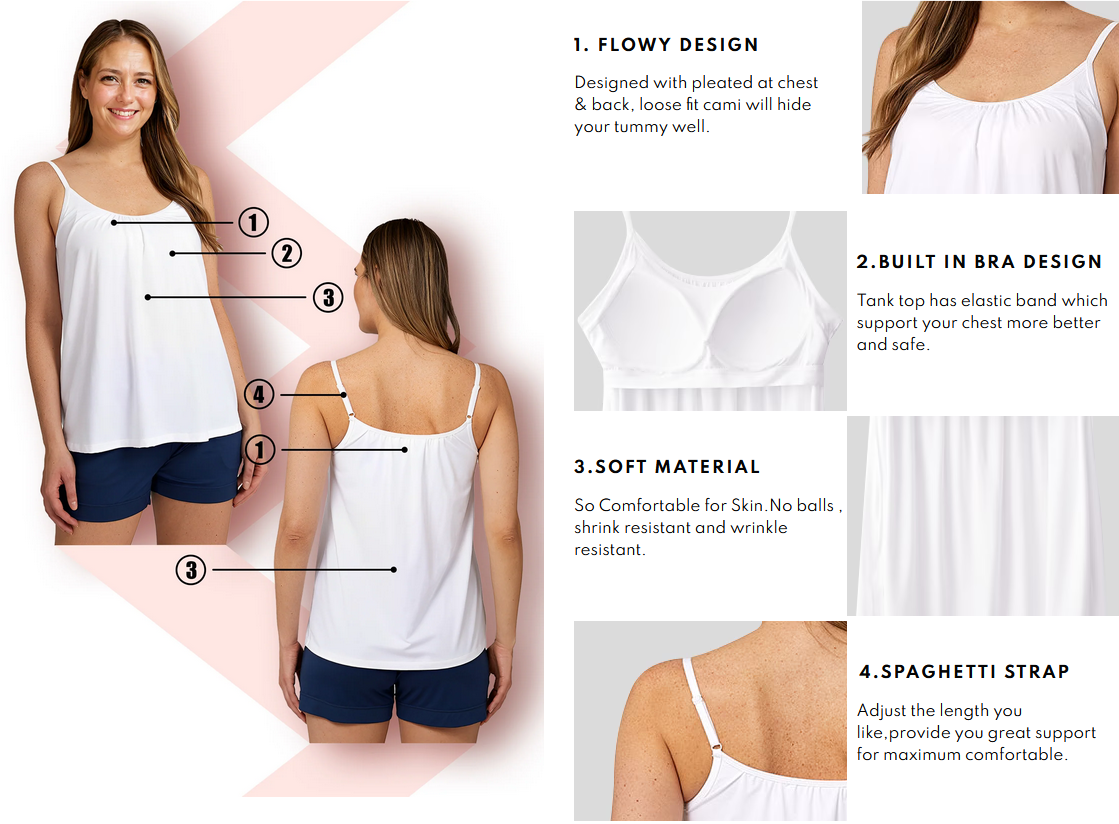 1
2
3
4
1
3

1. FLOWY DESIGN

Designed with pleated at chest & back, loose fit cami will hide your tummy well.

2.BUILT IN BRA DESIGN

Tank top has elastic band which support your chest more better and safe.

3.SOFT MATERIAL

So Comfortable for Skin.No balls , shrink resistant and wrinkle resistant.

4.SPAGHETTI STRAP

Adjust the length you like,provide you great support for maximum comfortable.