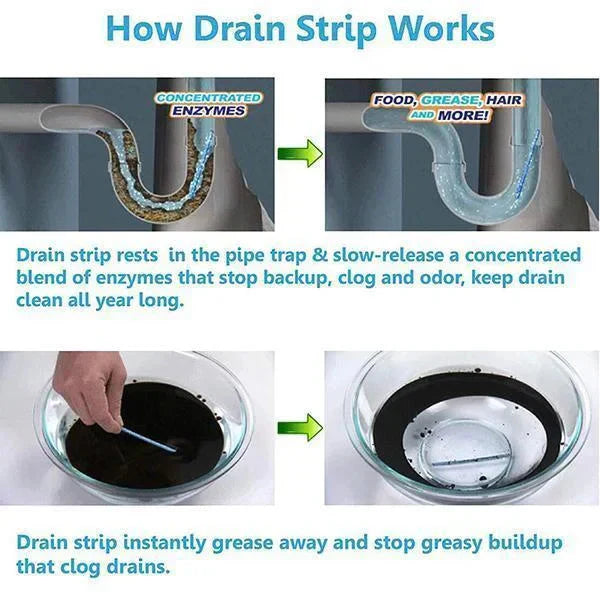 How Drain Strip Works

CONCENTRATED ENZYMES

FOOD, GREASE, HAIR AND MORE!

Drain strip rests in the pipe trap & slow-release a concentrated blend of enzymes that stop backup, clog and odor, keep drain clean all year long.

Drain strip instantly grease away and stop greasy buildup that clog drains.