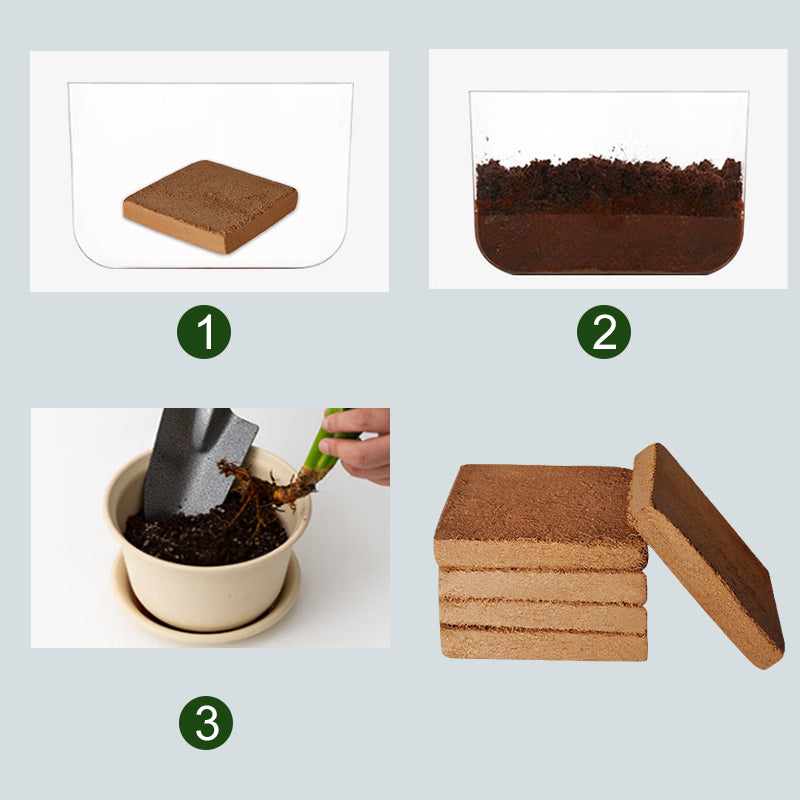 1

2

3