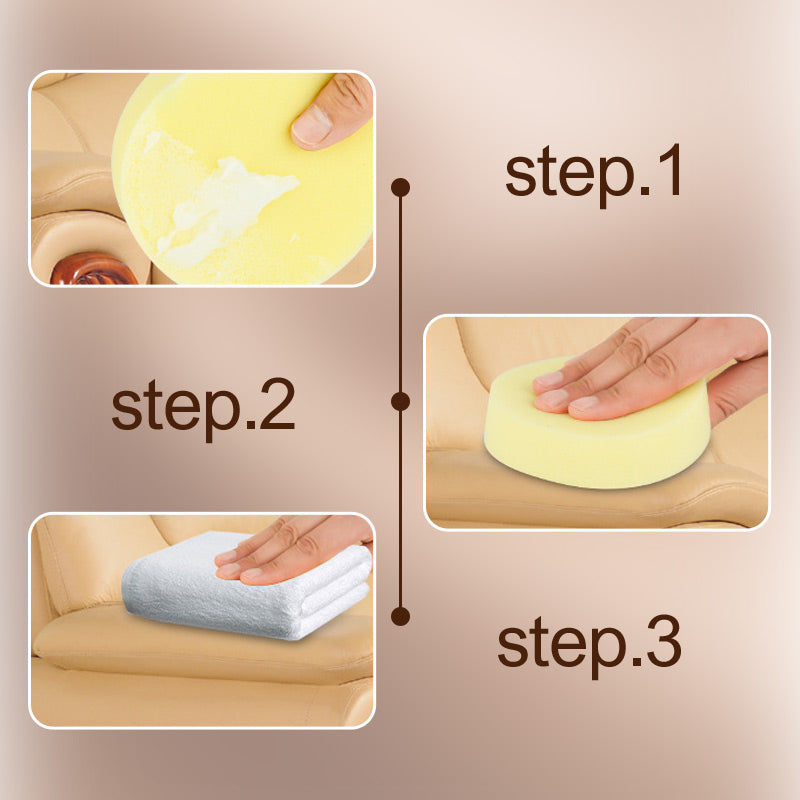 step.1

step.2

step.3