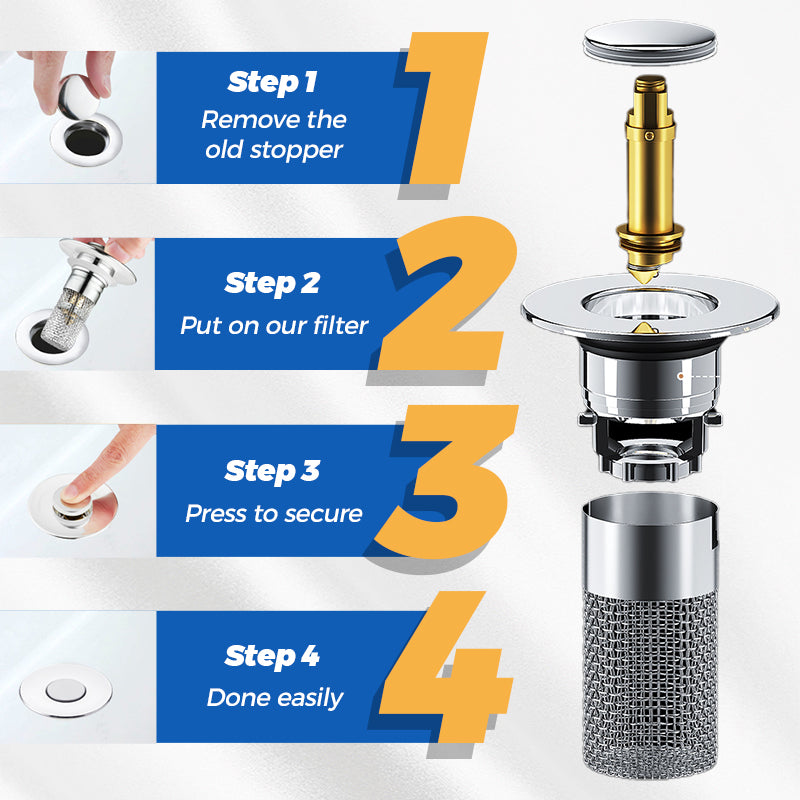 Step 1
Remove the old stopper
1

Step 2
Put on our filter
2

Step 3
Press to secure
3

Step 4
Done easily
4