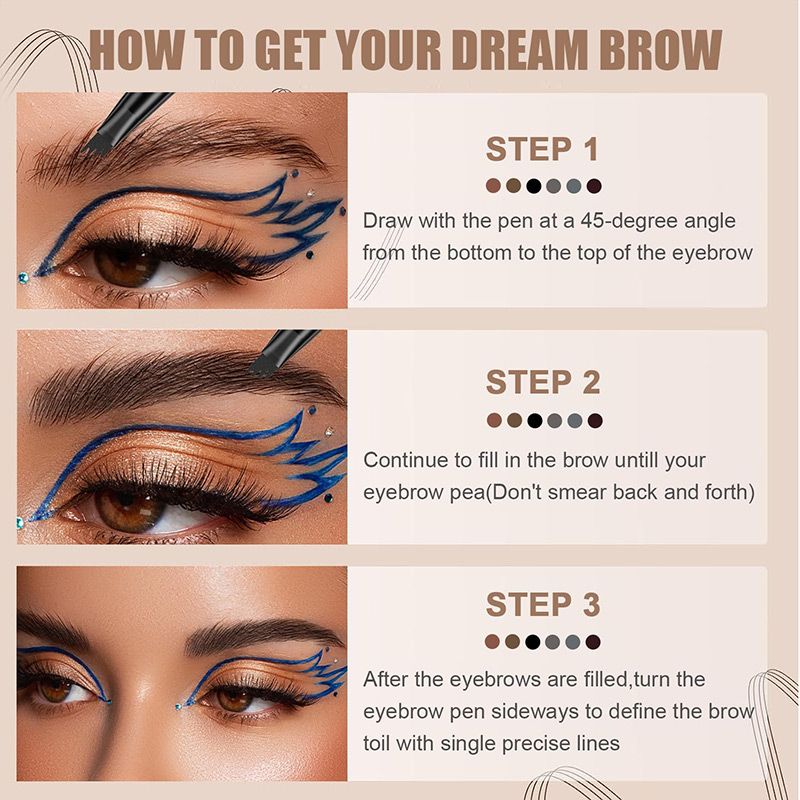 HOW TO GET YOUR DREAM BROW

STEP 1

Draw with the pen at a 45-degree angle from the bottom to the top of the eyebrow

STEP 2

Continue to fill in the brow untill your eyebrow pea(Don't smear back and forth)

STEP 3

After the eyebrows are filled,turn the eyebrow pen sideways to define the brow toil with single precise lines