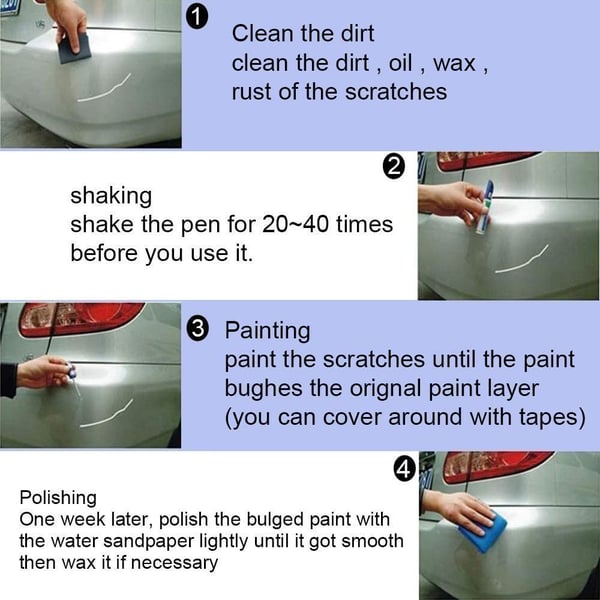 1
Clean the dirt
clean the dirt , oil , wax , rust of the scratches

2
shaking
shake the pen for 20~40 times before you use it.

3 Painting
paint the scratches until the paint bughes the orignal paint layer (you can cover around with tapes)

4
Polishing
One week later, polish the bulged paint with the water sandpaper lightly until it got smooth then wax it if necessary