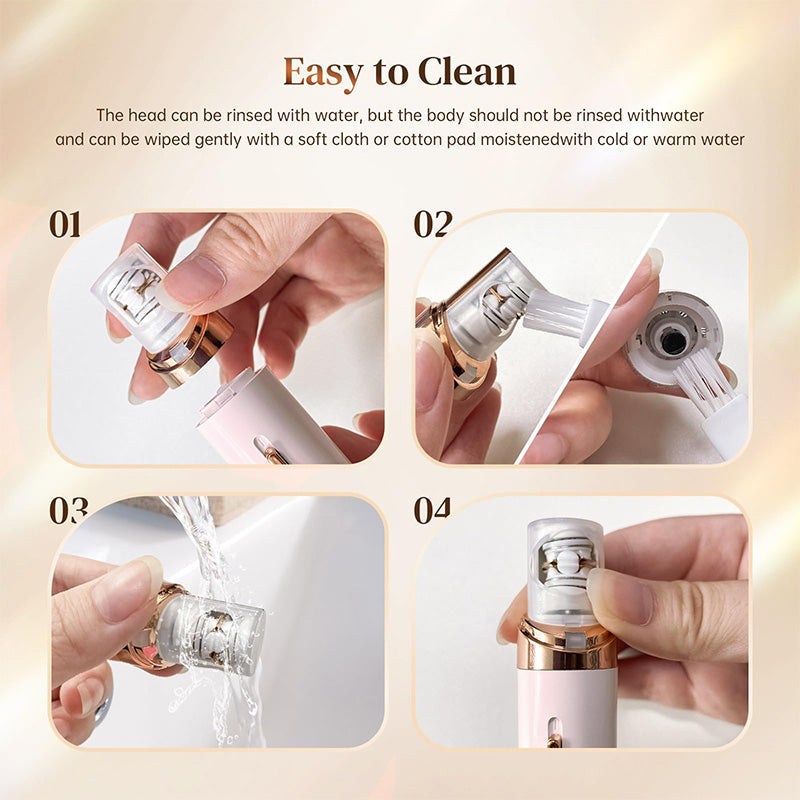 Easy to Clean

The head can be rinsed with water, but the body should not be rinsed withwater and can be wiped gently with a soft cloth or cotton pad moistenedwith cold or warm water

01

02

03

04