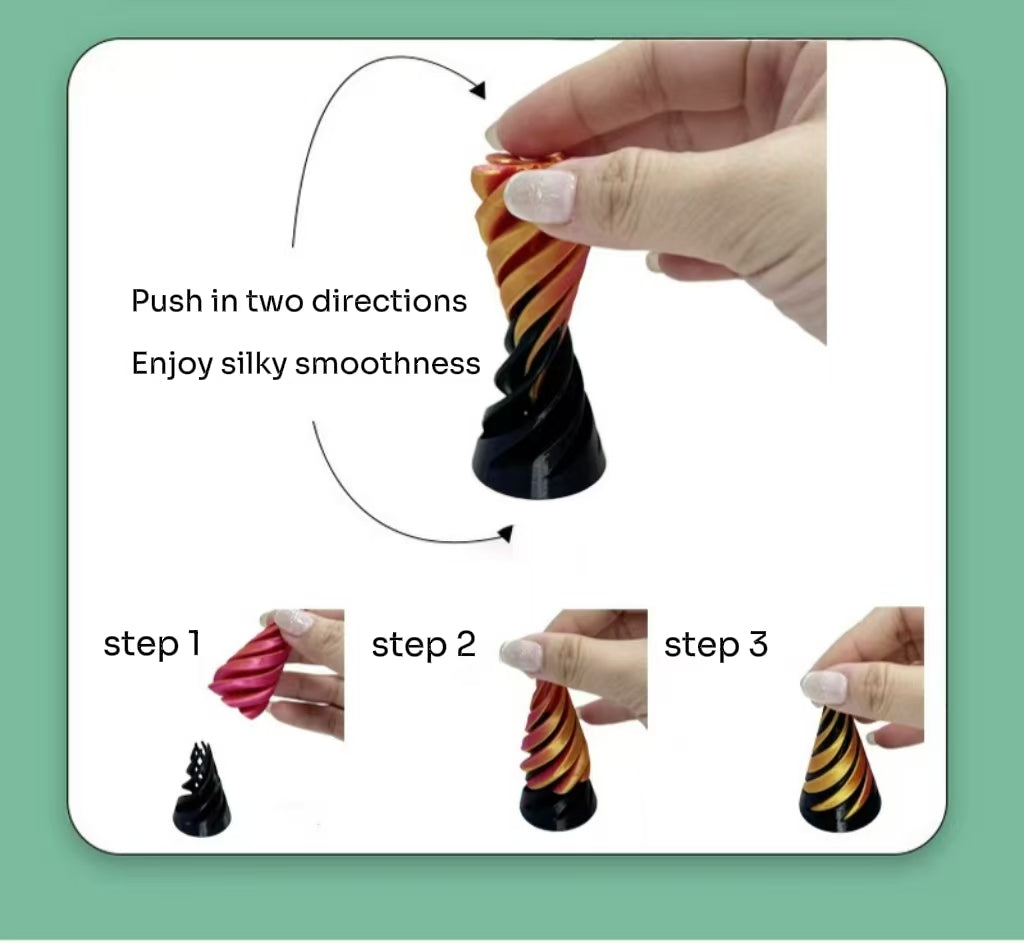 Push in two directions

Enjoy silky smoothness

step 1

step 2

step 3