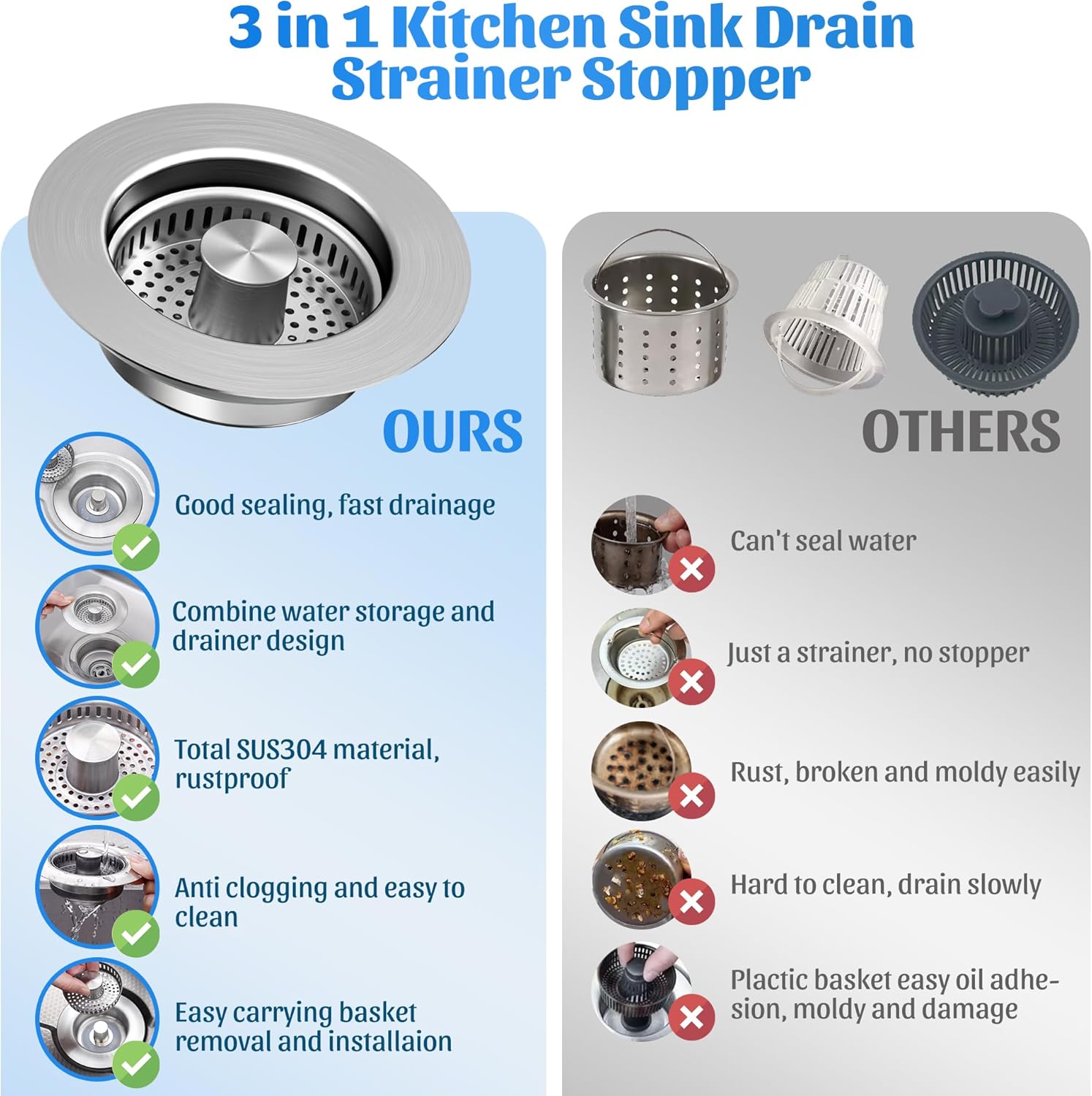 3 in 1 Kitchen Sink Drain Strainer Stopper

OURS

Good sealing, fast drainage

Combine water storage and drainer design

Total SUS304 material, rustproof

Anti clogging and easy to clean

Easy carrying basket removal and installaion

OTHERS

Can't seal water

Just a strainer, no stopper

Rust, broken and moldy easily

Hard to clean, drain slowly

Plactic basket easy oil adhesion, moldy and damage