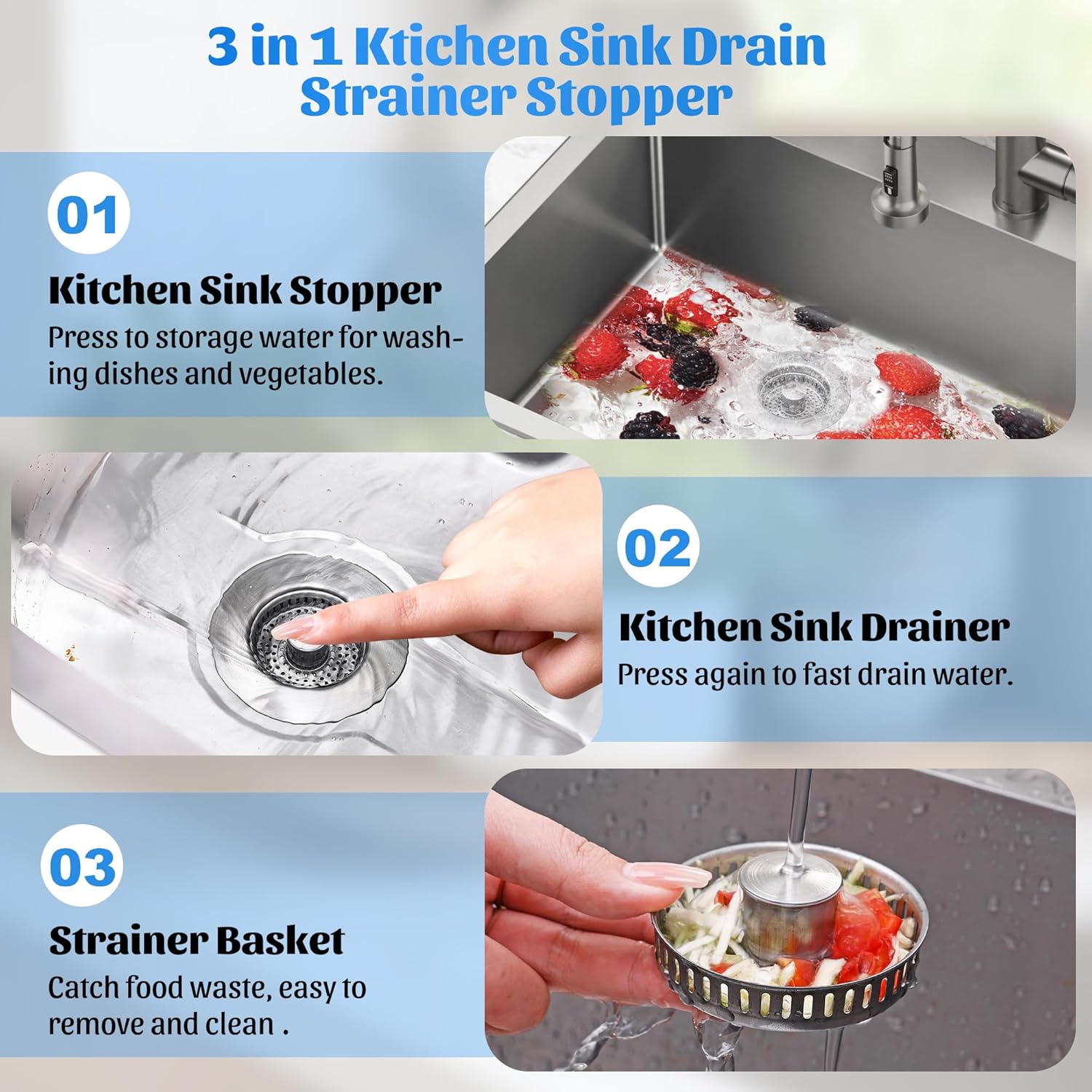 3 in 1 Ktichen Sink Drain Strainer Stopper

01

Kitchen Sink Stopper
Press to storage water for washing dishes and vegetables.

02

Kitchen Sink Drainer
Press again to fast drain water.

03

Strainer Basket
Catch food waste, easy to remove and clean .