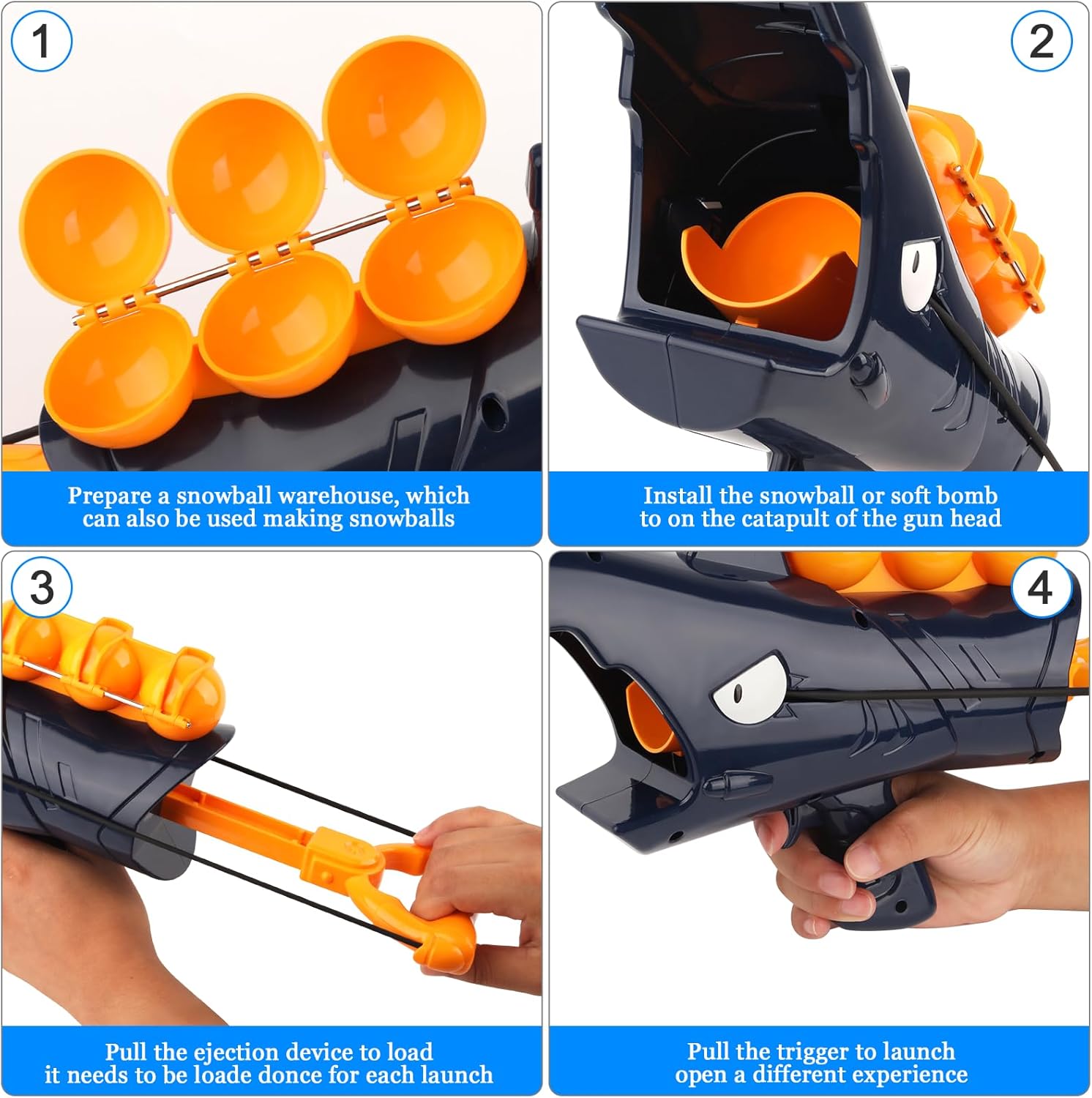 1

Prepare a snowball warehouse, which can also be used making snowballs

2

Install the snowball or soft bomb to on the catapult of the gun head

3

Pull the ejection device to load it needs to be loade donce for each launch

4

Pull the trigger to launch open a different experience