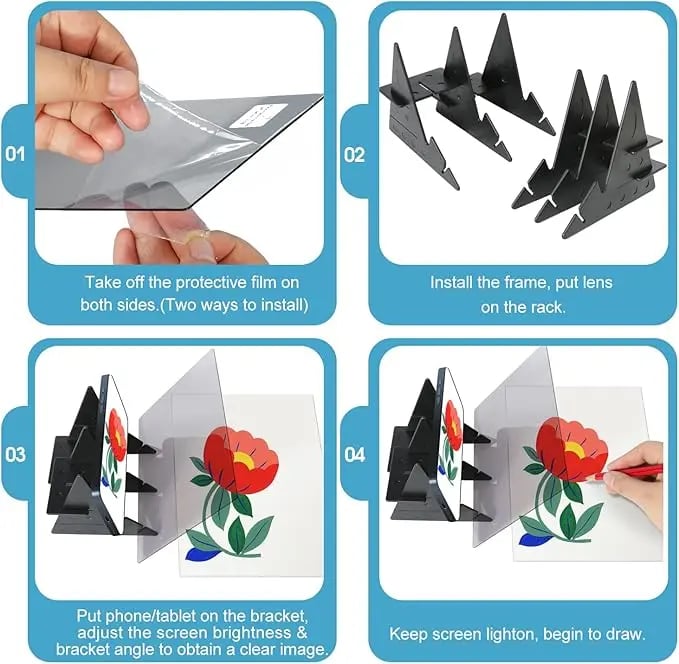 01

Take off the protective film on both sides.(Two ways to install)

02

Install the frame, put lens on the rack.

03

Put phone/tablet on the bracket, adjust the screen brightness & bracket angle to obtain a clear image.

04

Keep screen lighton, begin to draw.