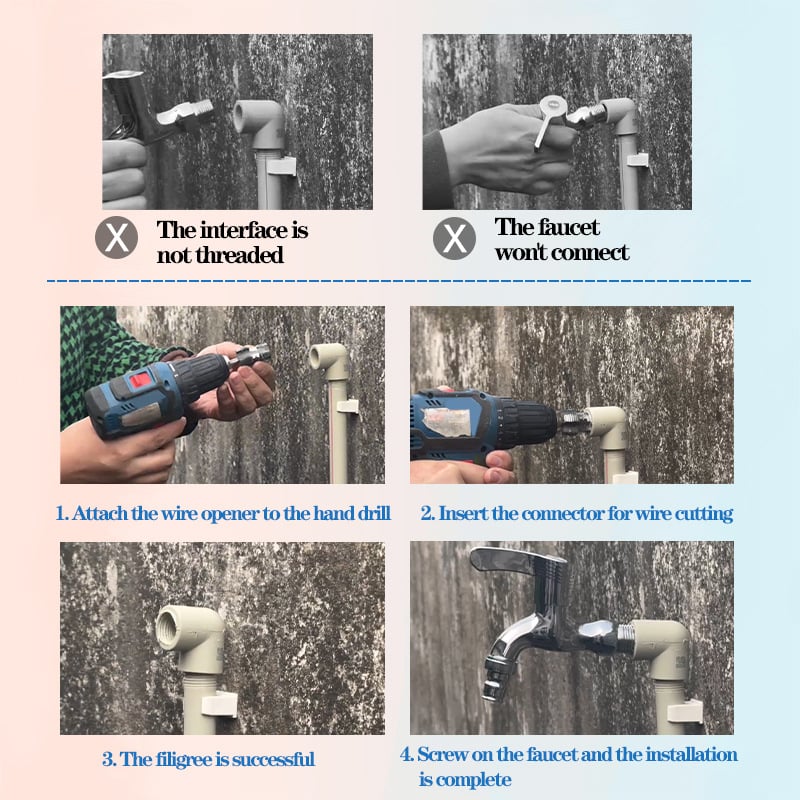 X The interface is not threaded

X The faucet won't connect

1. Attach the wire opener to the hand drill

2. Insert the connector for wire cutting

3. The filigree is successful

4. Screw on the faucet and the installation is complete