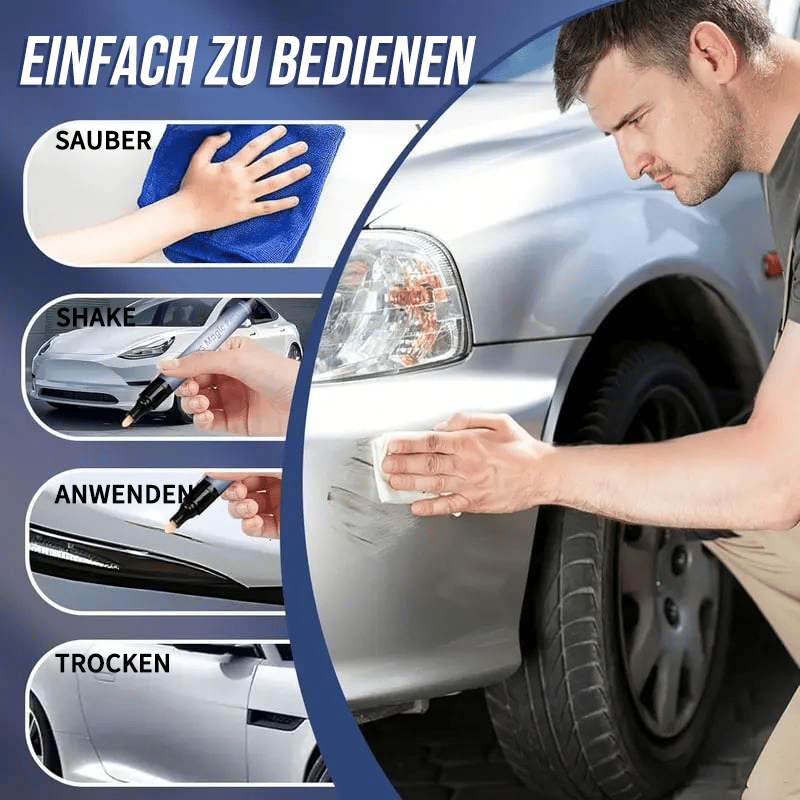 EINFACH ZU BEDIENEN

SAUBER

SHAKE

ANWENDEN

TROCKEN