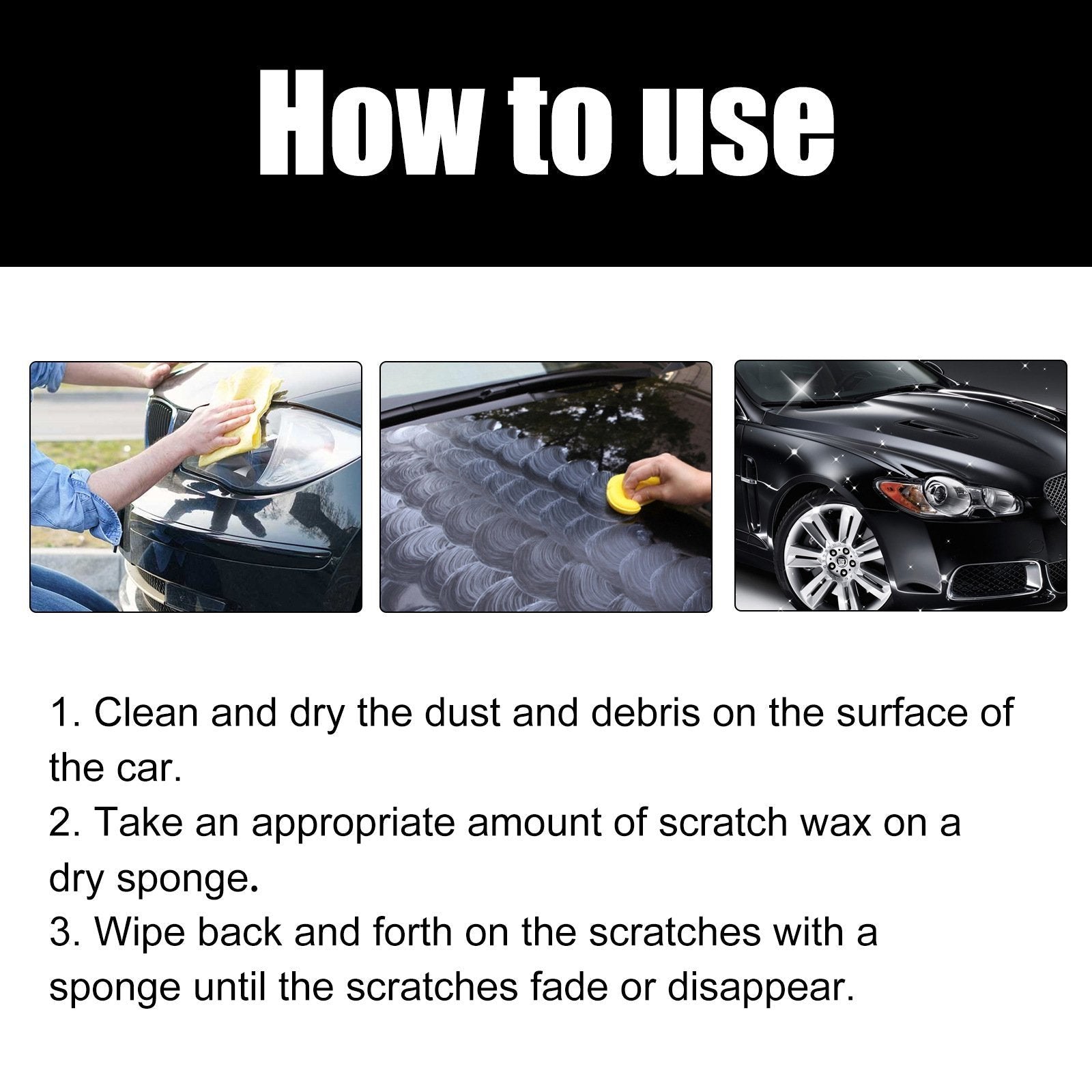 How to use

1. Clean and dry the dust and debris on the surface of the car.
2. Take an appropriate amount of scratch wax on a dry sponge.
3. Wipe back and forth on the scratches with a sponge until the scratches fade or disappear.