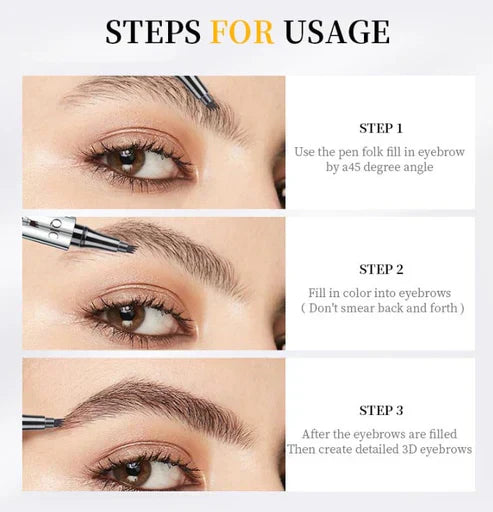 STEPS FOR USAGE

STEP 1

Use the pen folk fill in eyebrow by a45 degree angle

STEP 2

Fill in color into eyebrows ( Don't smear back and forth )

STEP 3

After the eyebrows are filled Then create detailed 3D eyebrows