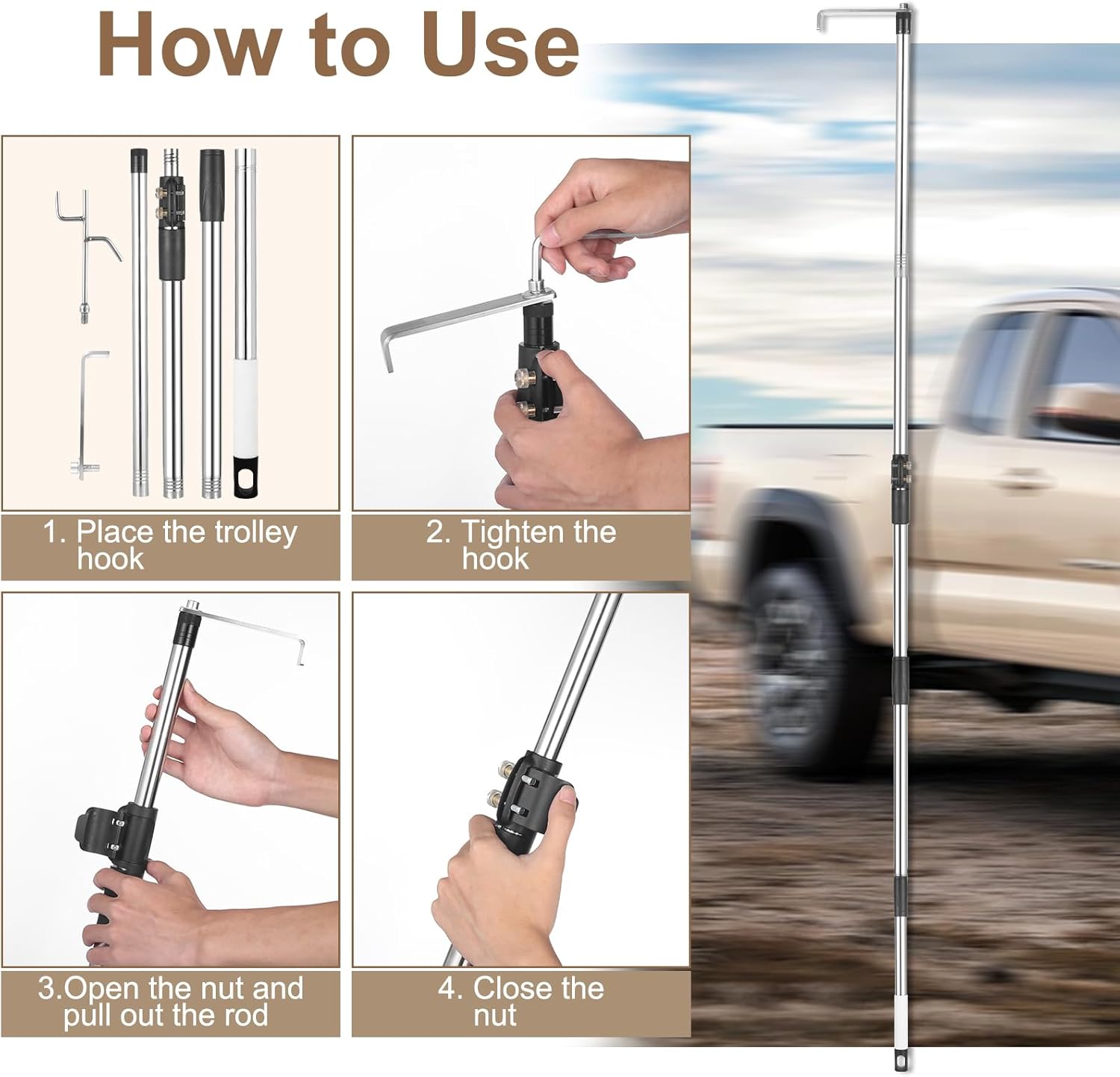 How to Use

1. Place the trolley hook

2. Tighten the hook

3.Open the nut and pull out the rod

4. Close the nut