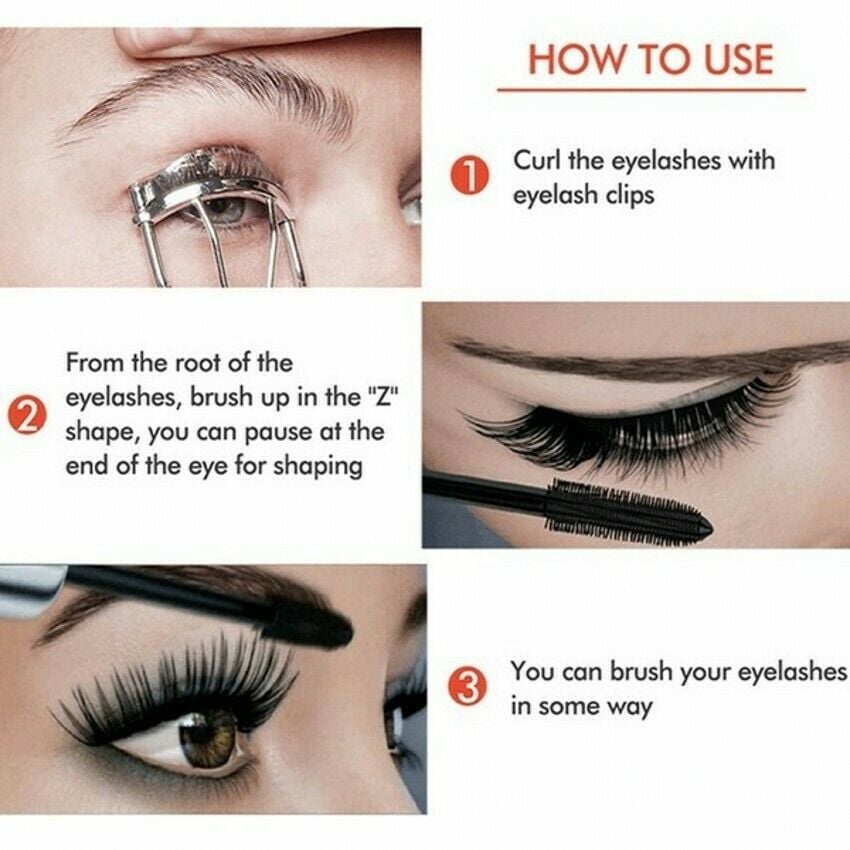 HOW TO USE

1 Curl the eyelashes with eyelash clips

2 From the root of the eyelashes, brush up in the "Z" shape, you can pause at the end of the eye for shaping

3 You can brush your eyelashes in some way