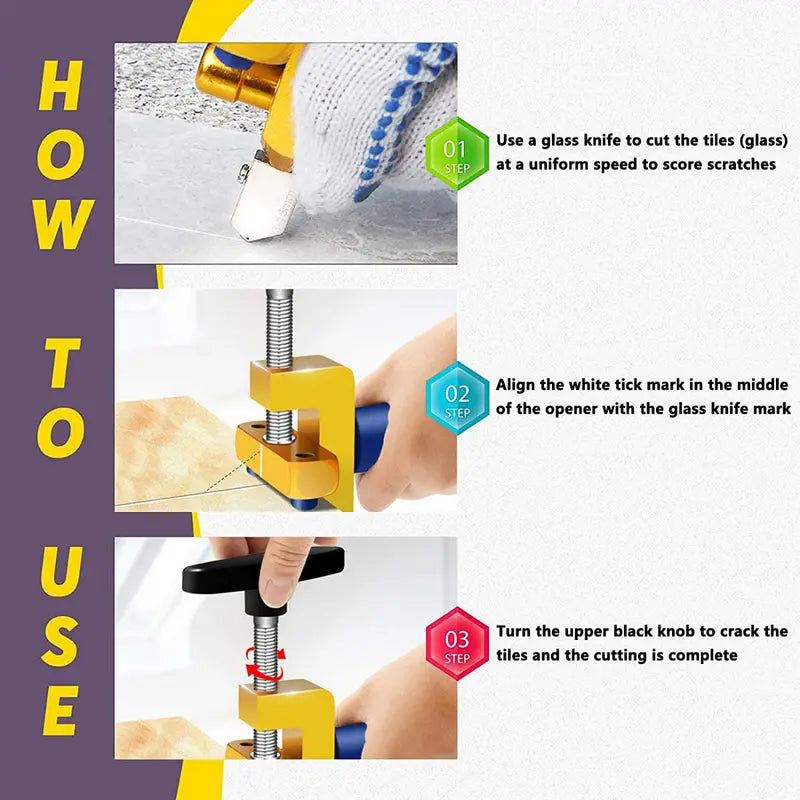 HOW TO USE

01 STEP
Use a glass knife to cut the tiles (glass) at a uniform speed to score scratches

02 STEP
Align the white tick mark in the middle of the opener with the glass knife mark

03 STEP
Turn the upper black knob to crack the tiles and the cutting is complete