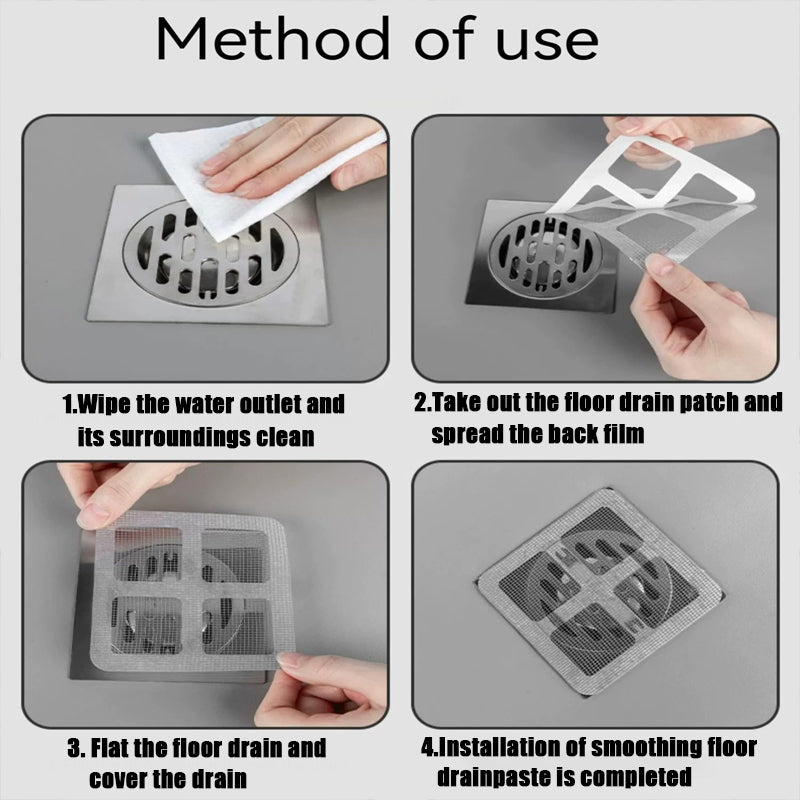 Method of use

1.Wipe the water outlet and its surroundings clean

2.Take out the floor drain patch and spread the back film

3. Flat the floor drain and cover the drain

4.Installation of smoothing floor drainpaste is completed